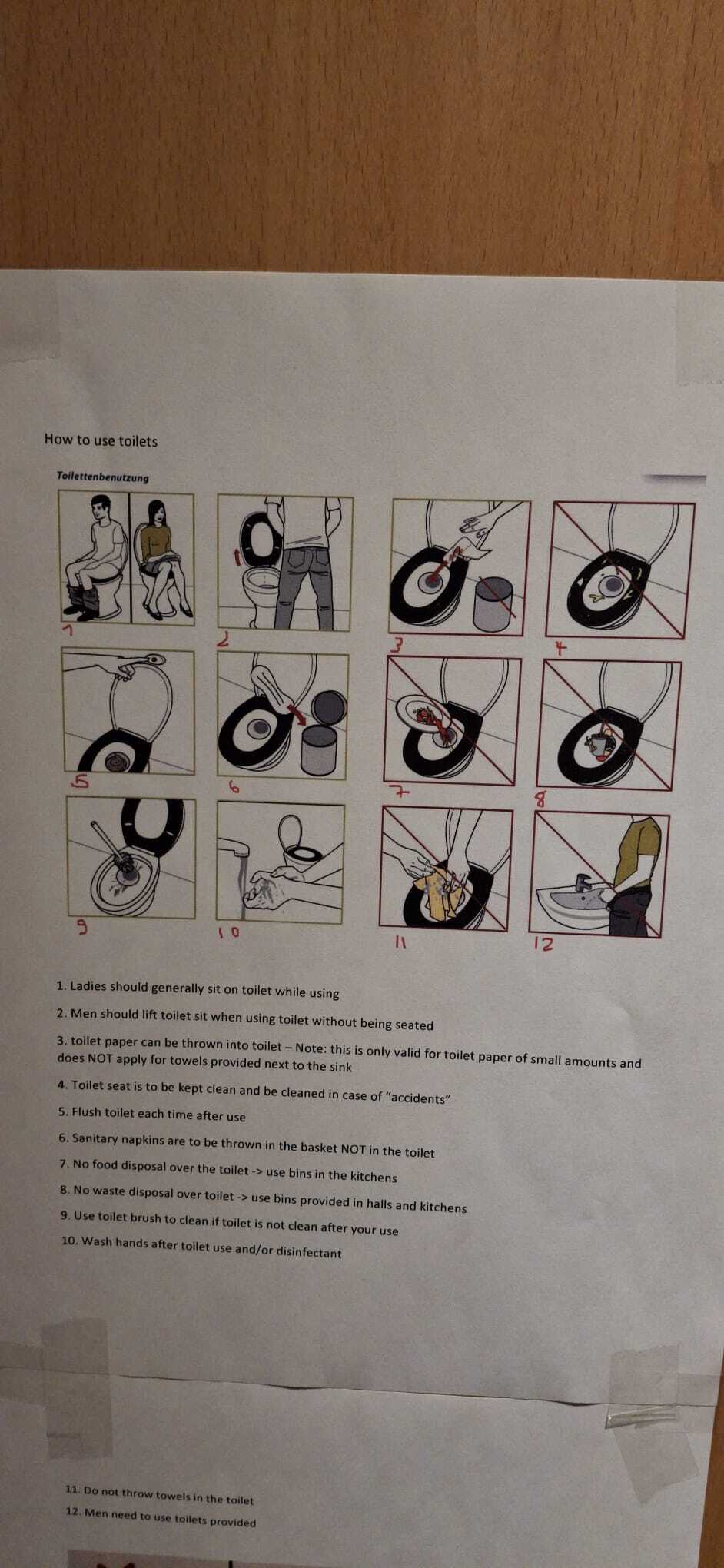 How to use toilets

Toilettenbenutzung

1

2

3

4

5

6

7

8

9

10

11

12

1. Ladies should generally sit on toilet while using

2. Men should lift toilet sit when using toilet without being seated

3. toilet paper can be thrown into toilet – Note: this is only valid for toilet paper of small amounts and does NOT apply for towels provided next to the sink

4. Toilet seat is to be kept clean and be cleaned in case of "accidents"

5. Flush toilet each time after use

6. Sanitary napkins are to be thrown in the basket NOT in the toilet

7. No food disposal over the toilet -> use bins in the kitchens

8. No waste disposal over toilet -> use bins provided in halls and kitchens

9. Use toilet brush to clean if toilet is not clean after your use

10. Wash hands after toilet use and/or disinfectant

11. Do not throw towels in the toilet

12. Men need to use toilets provided